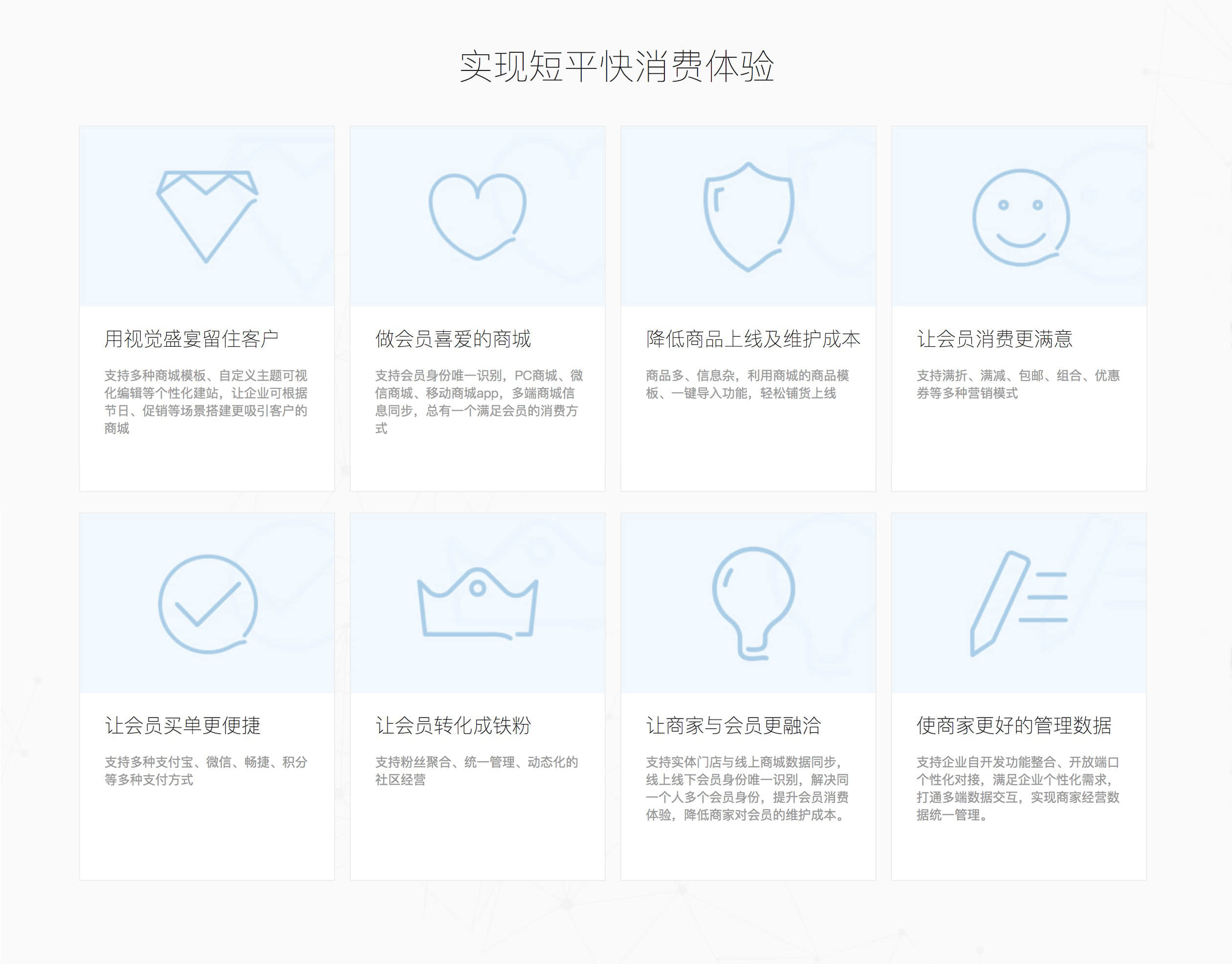 实现短平快消费体验

用视觉盛宴留住客户

支持多种商城模板、自定义主题可视化编辑等个性化建站，让企业可根据节日、促销等场景搭建更吸引客户的商城

做会员喜爱的商城

支持会员身份唯一识别，PC商城、微信商城、移动商城app，多端商城信息同步，总有一个满足会员的消费方式

降低商品上线及维护成本

商品多、信息杂，利用商城的商品模板、一键导入功能，轻松铺货上线

让会员消费更满意

支持满折、满减、包邮、组合、优惠券等多种营销模式

让会员买单更便捷

支持多种支付宝、微信、畅捷、积分等多种支付方式

让会员转化成铁粉

支持粉丝聚合、统一管理、动态化的社区经营

让商家与会员更融洽

支持实体门店与线上商城数据同步，线上线下会员身份唯一识别，解决同一个人多个会员身份，提升会员消费体验，降低商家对会员的维护成本。

使商家更好的管理数据

支持企业自开发功能整合、开放端口个性化对接，满足企业个性化需求，打通多端数据交互，实现商家经营数据统一管理。